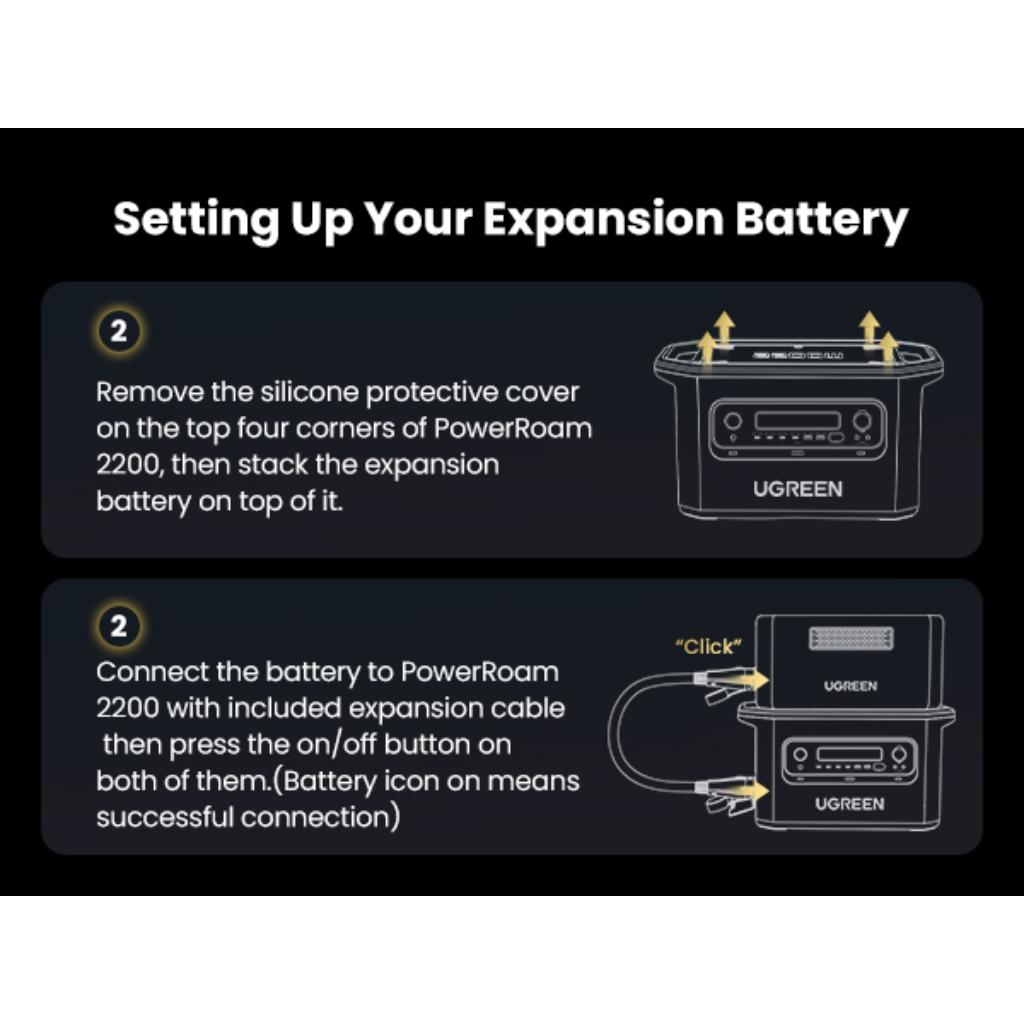 Setting Up Your Expansion Battery

2

Remove the silicone protective cover on the top four corners of PowerRoam 2200, then stack the expansion battery on top of it.

UGREEN

2

Connect the battery to PowerRoam 2200 with included expansion cable then press the on/off button on both of them.(Battery icon on means successful connection)

"Click"

UGREEN

UGREEN